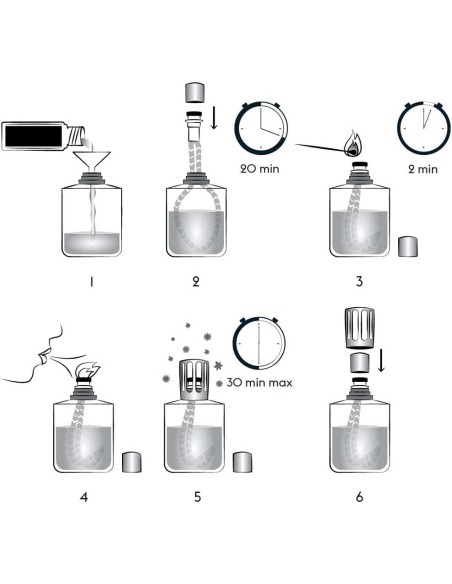 20 min

2 min

1

2

3

30 min max

4

5

6