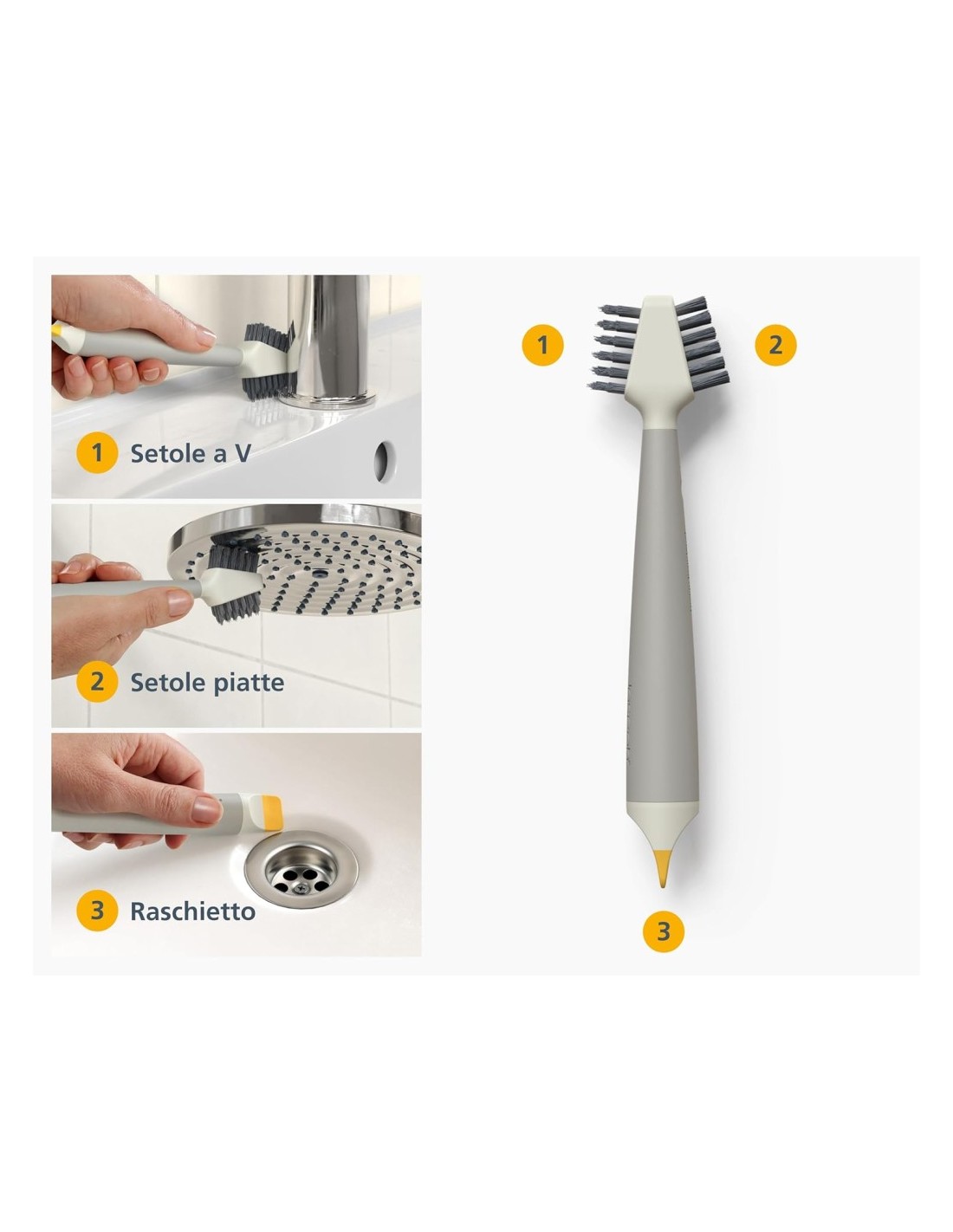 1 Setole a V

2 Setole piatte

3 Raschietto

1

2

3