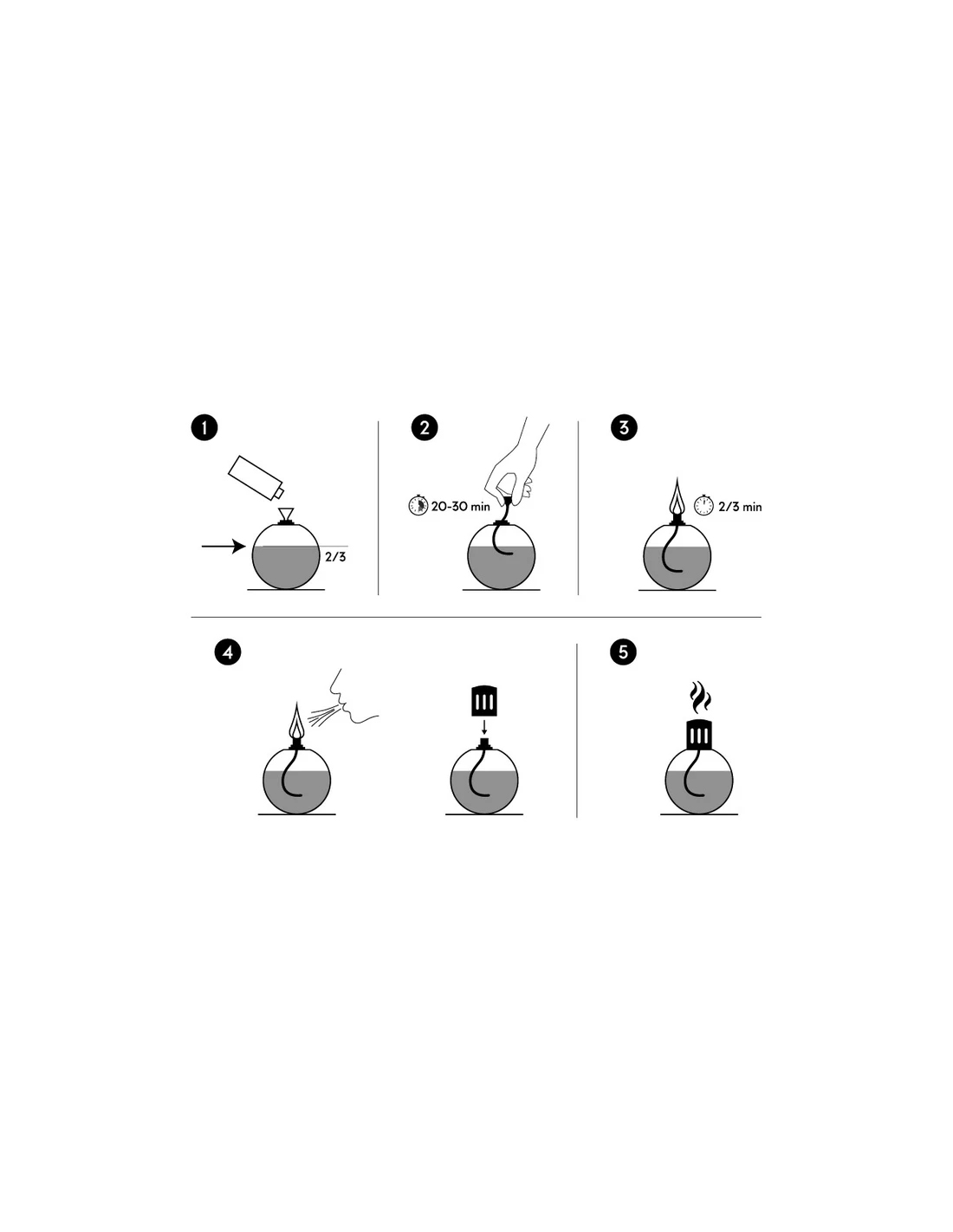 1

2/3

2

20-30 min

3

2/3 min

4

5