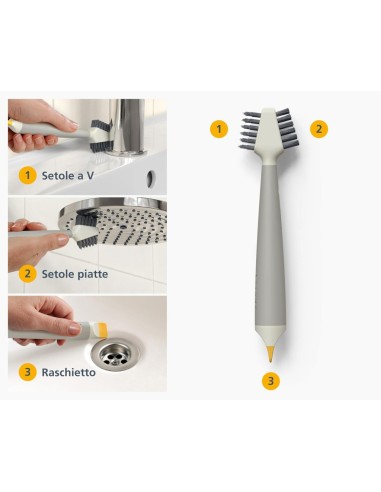 1 Setole a V

2 Setole piatte

3 Raschietto

1

2

3