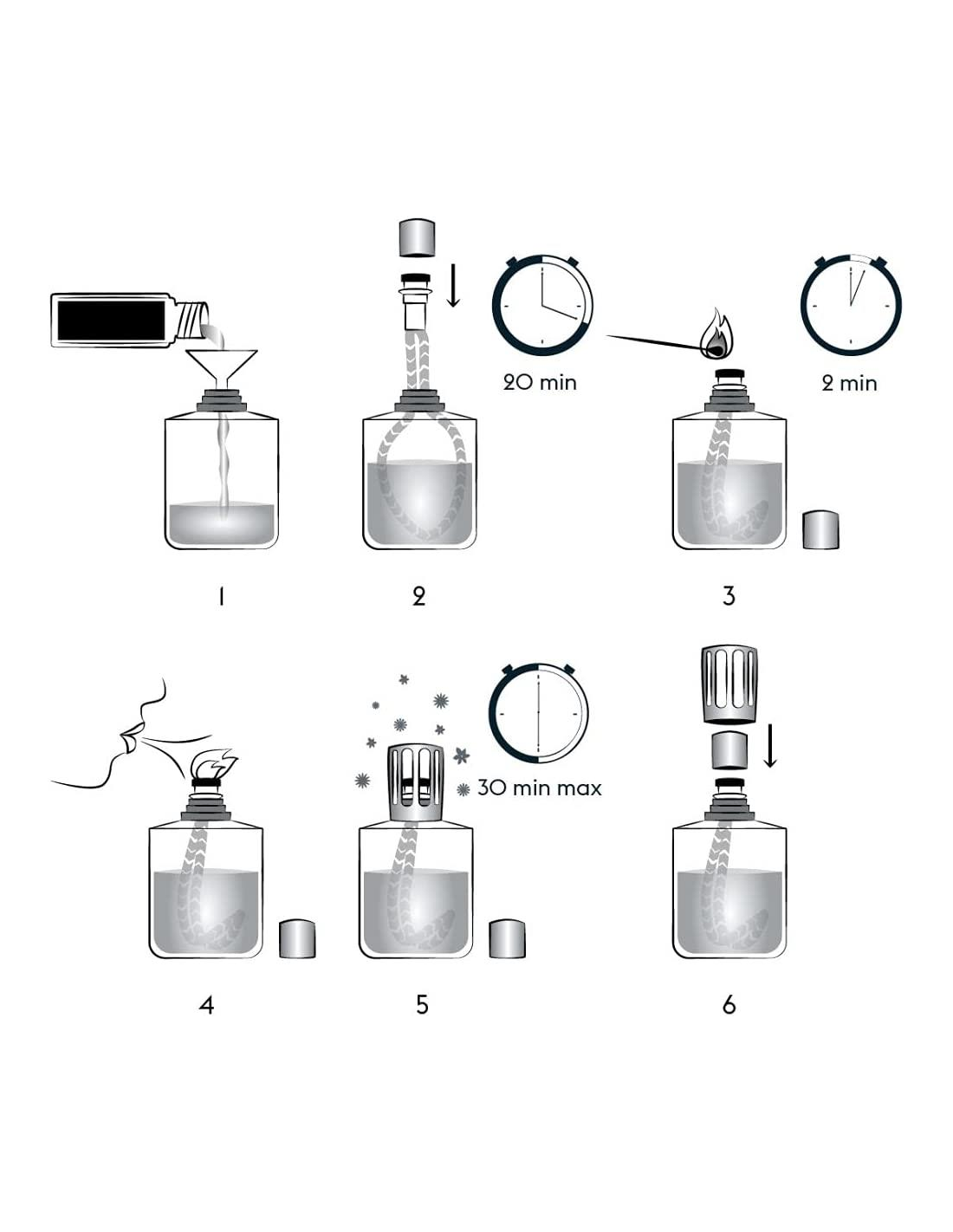 20 min

2 min

1

2

3

30 min max

4

5

6