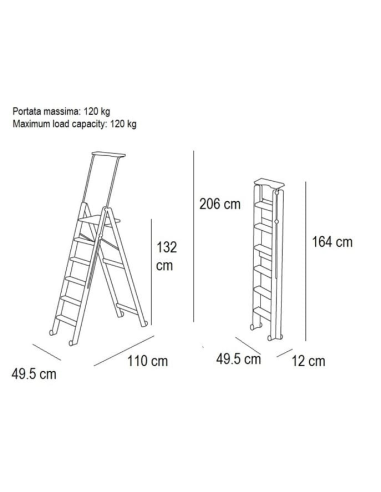 Portata massima: 120 kg
Maximum load capacity: 120 kg

206 cm

132 cm

164 cm

49.5 cm

110 cm

49.5 cm

12 cm